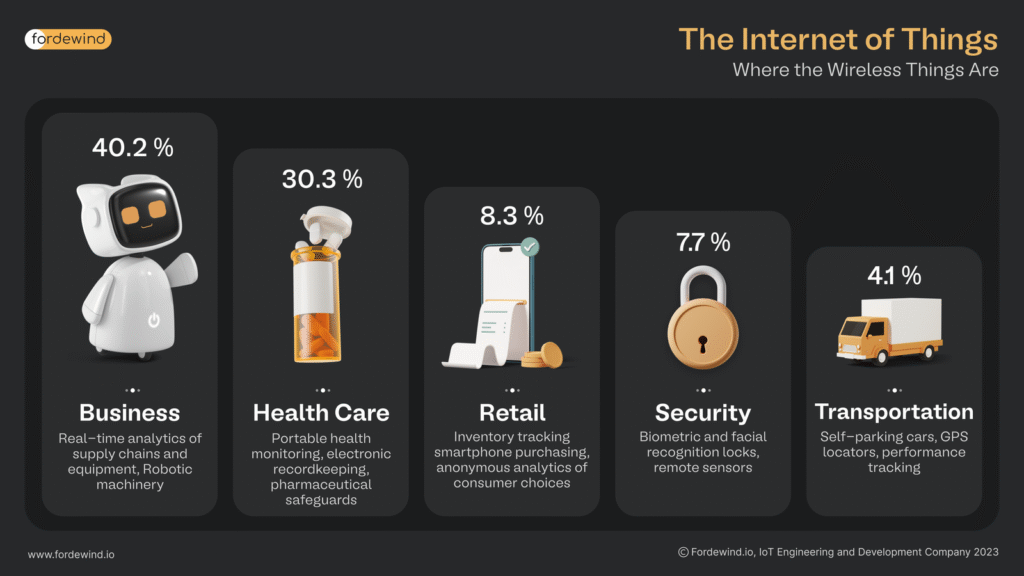 fordewind

The Internet of Things
Where the Wireless Things Are

40.2 %
Business
Real-time analytics of supply chains and equipment, Robotic machinery

30.3 %
Health Care
Portable health monitoring, electronic recordkeeping, pharmaceutical safeguards

8.3 %
Retail
Inventory tracking smartphone purchasing, anonymous analytics of consumer choices

7.7 %
Security
Biometric and facial recognition locks, remote sensors

4.1 %
Transportation
Self-parking cars, GPS locators, performance tracking

www.fordewind.io

© Fordewind.io, IoT Engineering and Development Company 2023